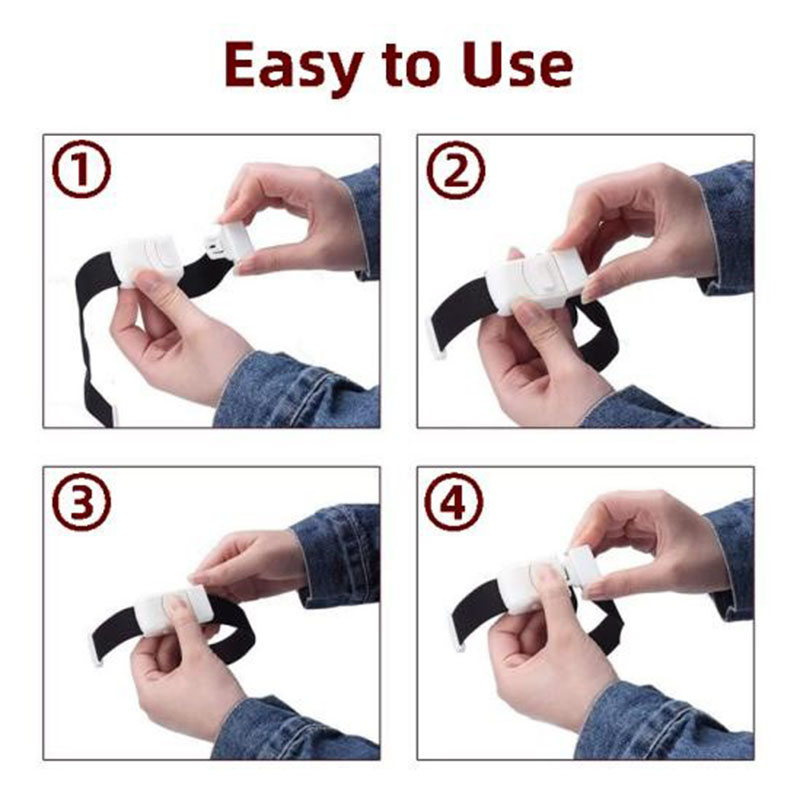 Easy to Use

①

②

③

④