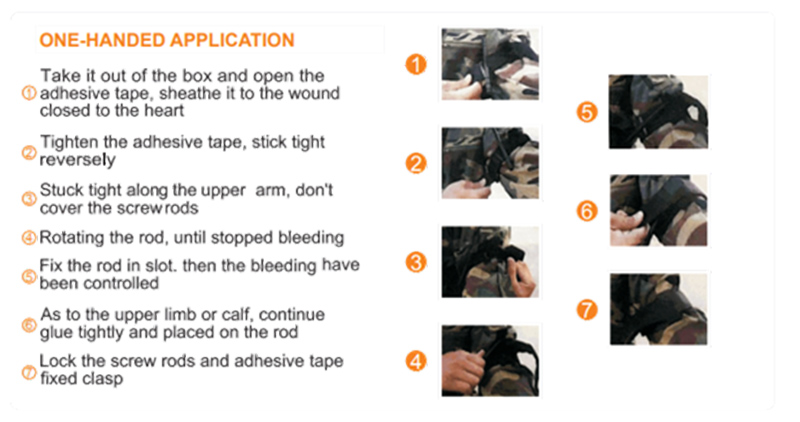 ONE-HANDED APPLICATION

① Take it out of the box and open the adhesive tape, sheathe it to the wound closed to the heart

② Tighten the adhesive tape, stick tight reversely

③ Stuck tight along the upper arm, don't cover the screw rods

④ Rotating the rod, until stopped bleeding

⑤ Fix the rod in slot. then the bleeding have been controlled

⑥ As to the upper limb or calf, continue glue tightly and placed on the rod

⑦ Lock the screw rods and adhesive tape fixed clasp

1

2

3

4

5

6

7